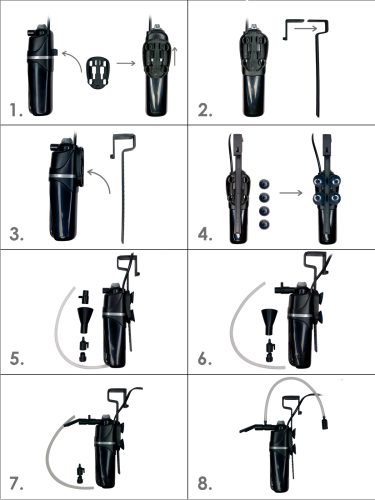 1.

2.

3.

4.

5.

6.

7.

8.