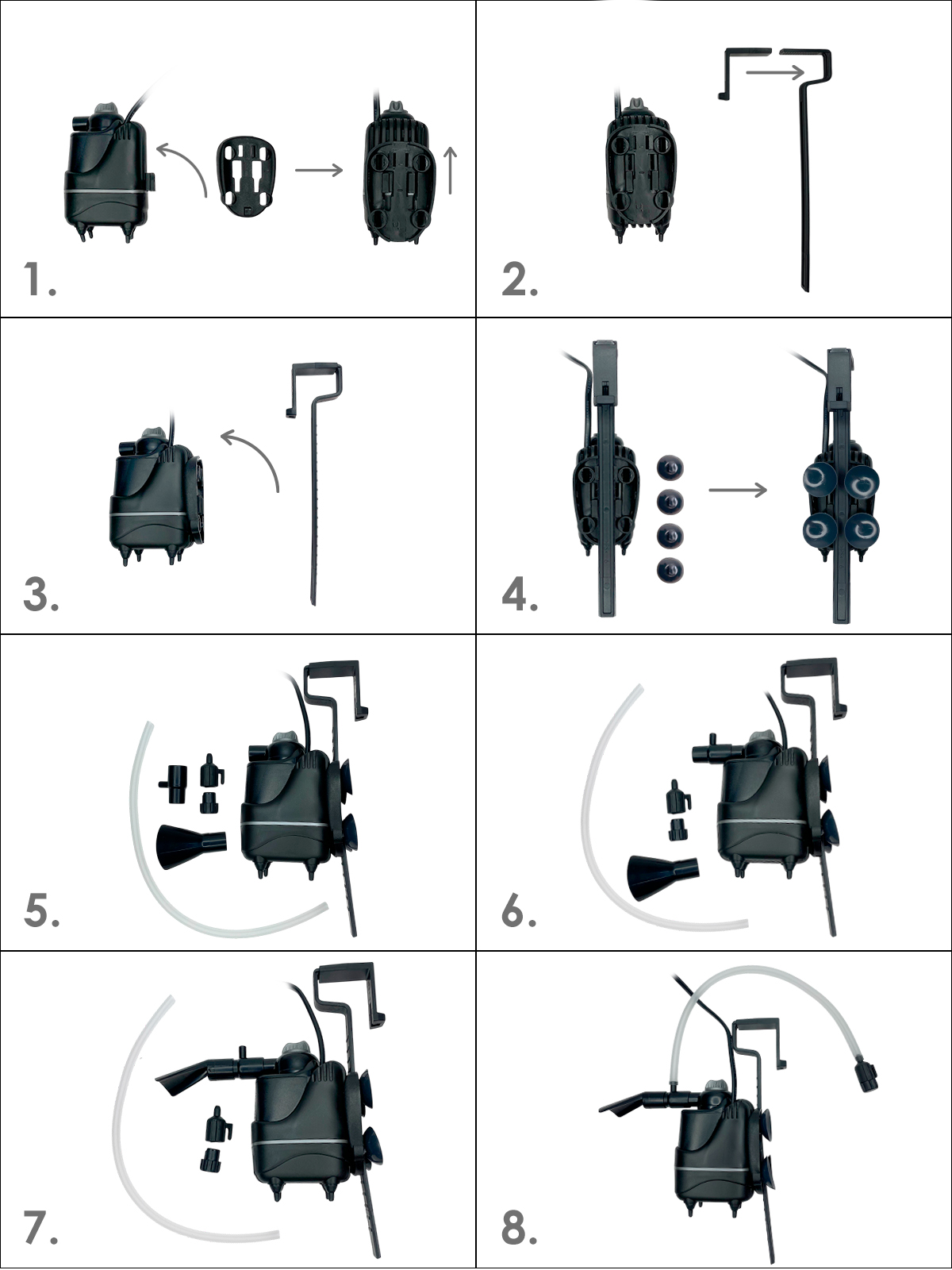 1.

2.

3.

4.

5.

6.

7.

8.