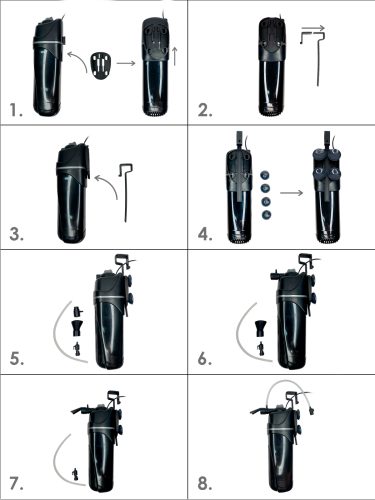 1.

2.

3.

4.

5.

6.

7.

8.