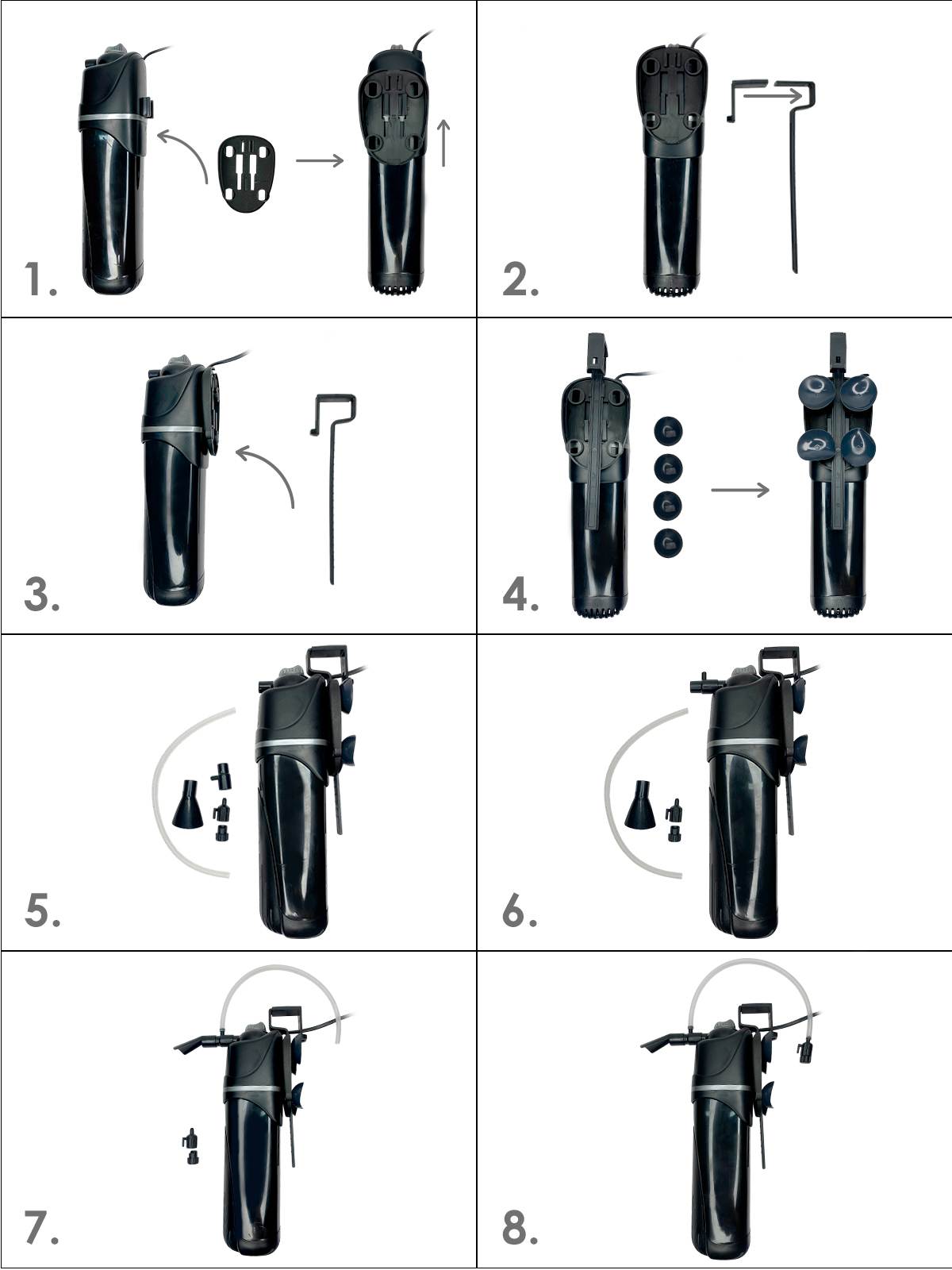 1.

2.

3.

4.

5.

6.

7.

8.