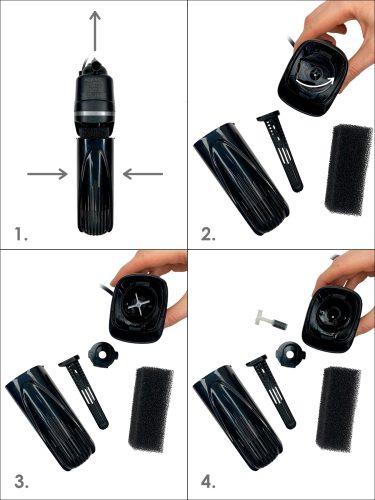 1.

2.

3.

4.